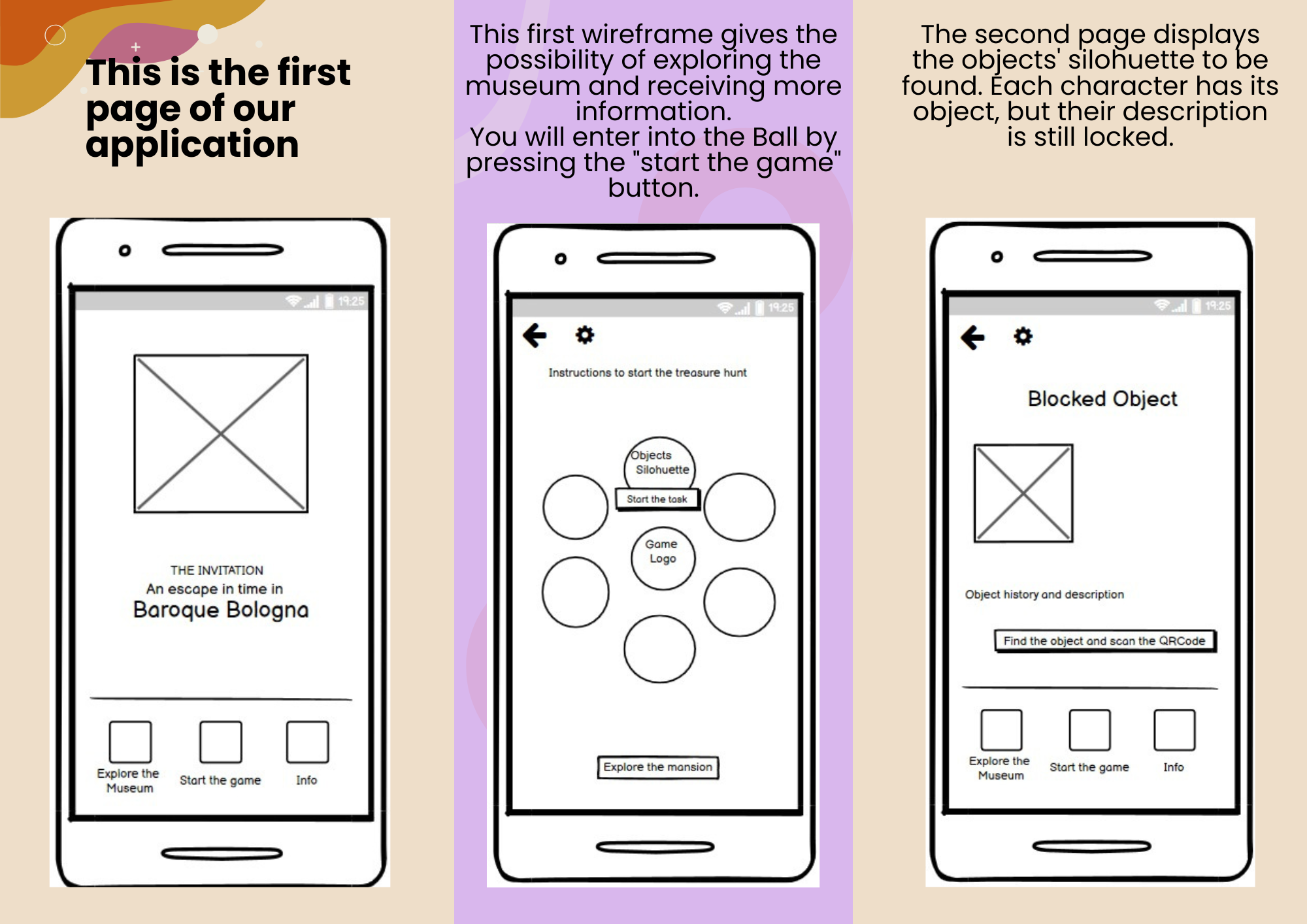 This is the first page of our application

19:25

THE INVITATION
An escape in time in
Baroque Bologna

Explore the Museum
Start the game
Info

This first wireframe gives the possibility of exploring the museum and receiving more information.
You will enter into the Ball by pressing the "start the game" button.

19:25

Instructions to start the treasure hunt

Objects Silohuette
Start the task
Game Logo

Explore the mansion

The second page displays the objects' silohuette to be found. Each character has its object, but their description is still locked.

19:25

Blocked Object

Object history and description

Find the object and scan the QRCode

Explore the Museum
Start the game
Info